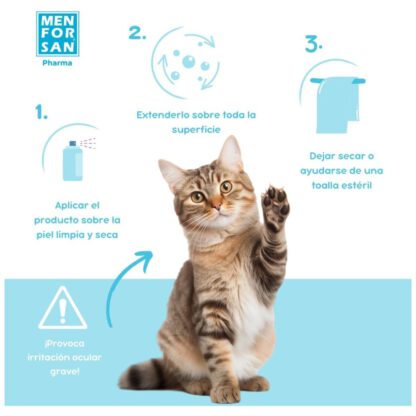 MEN FOR SAN
Pharma

1.

Aplicar el producto sobre la piel limpia y seca

2.

Extenderlo sobre toda la superficie

3.

Dejar secar o ayudarse de una toalla estéril

¡Provoca irritación ocular grave!