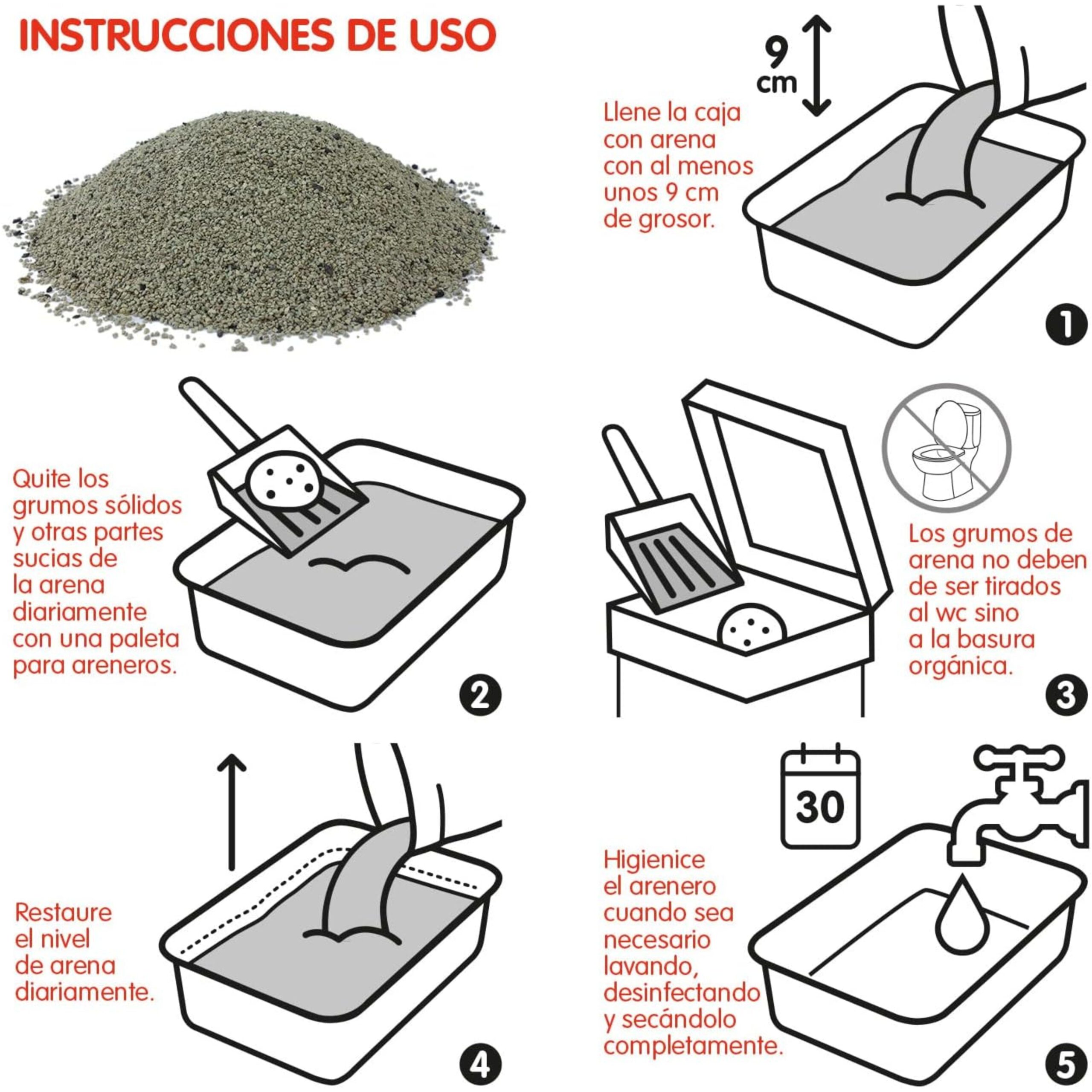 INSTRUCCIONES DE USO

9 cm

Llene la caja con arena con al menos unos 9 cm de grosor.

1

Quite los grumos sólidos y otras partes sucias de la arena diariamente con una paleta para areneros.

2

Los grumos de arena no deben de ser tirados al wc sino a la basura orgánica.

3

Restaure el nivel de arena diariamente.

4

30

Higienice el arenero cuando sea necesario lavando, desinfectando y secándolo completamente.

5